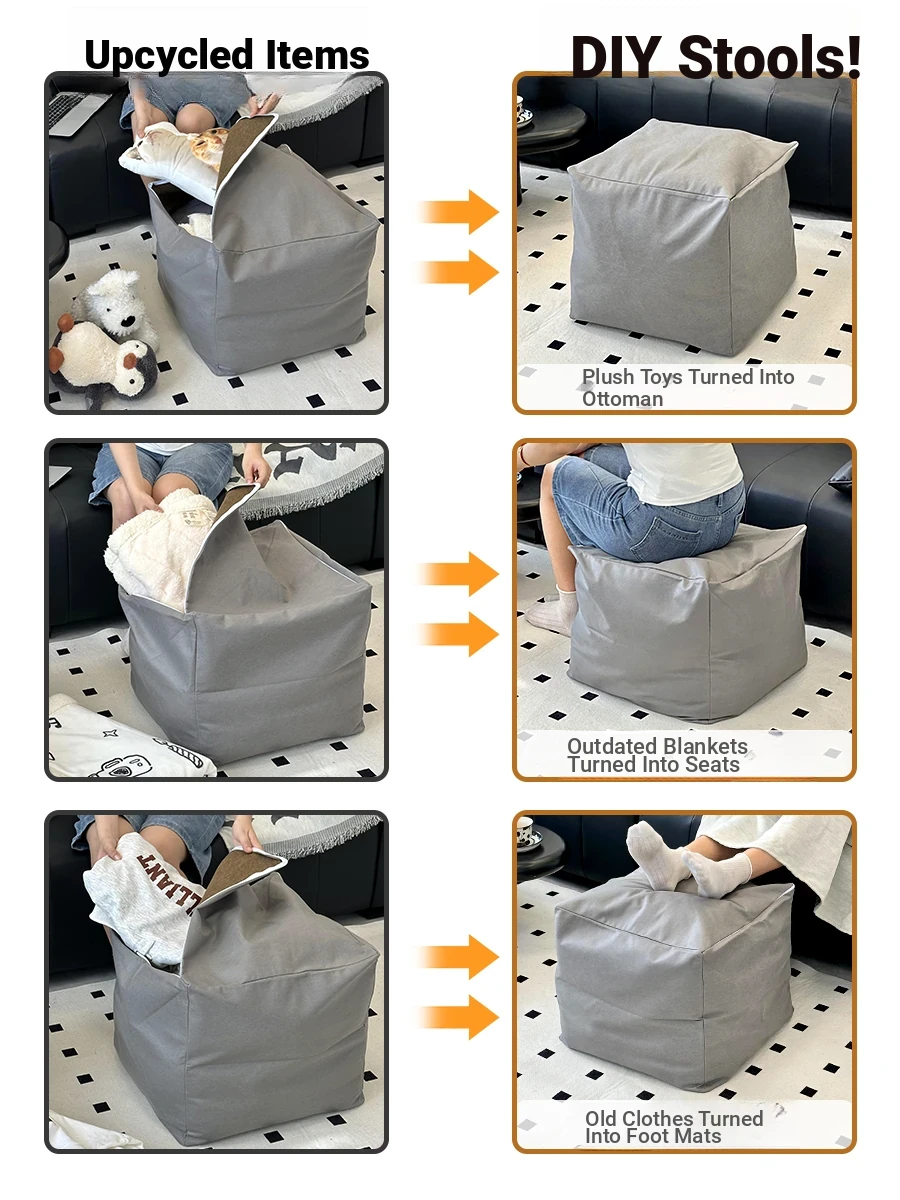 Upcycled Items

DIY Stools!

Plush Toys Turned Into Ottoman

Outdated Blankets Turned Into Seats

LLIANT

Old Clothes Turned Into Foot Mats