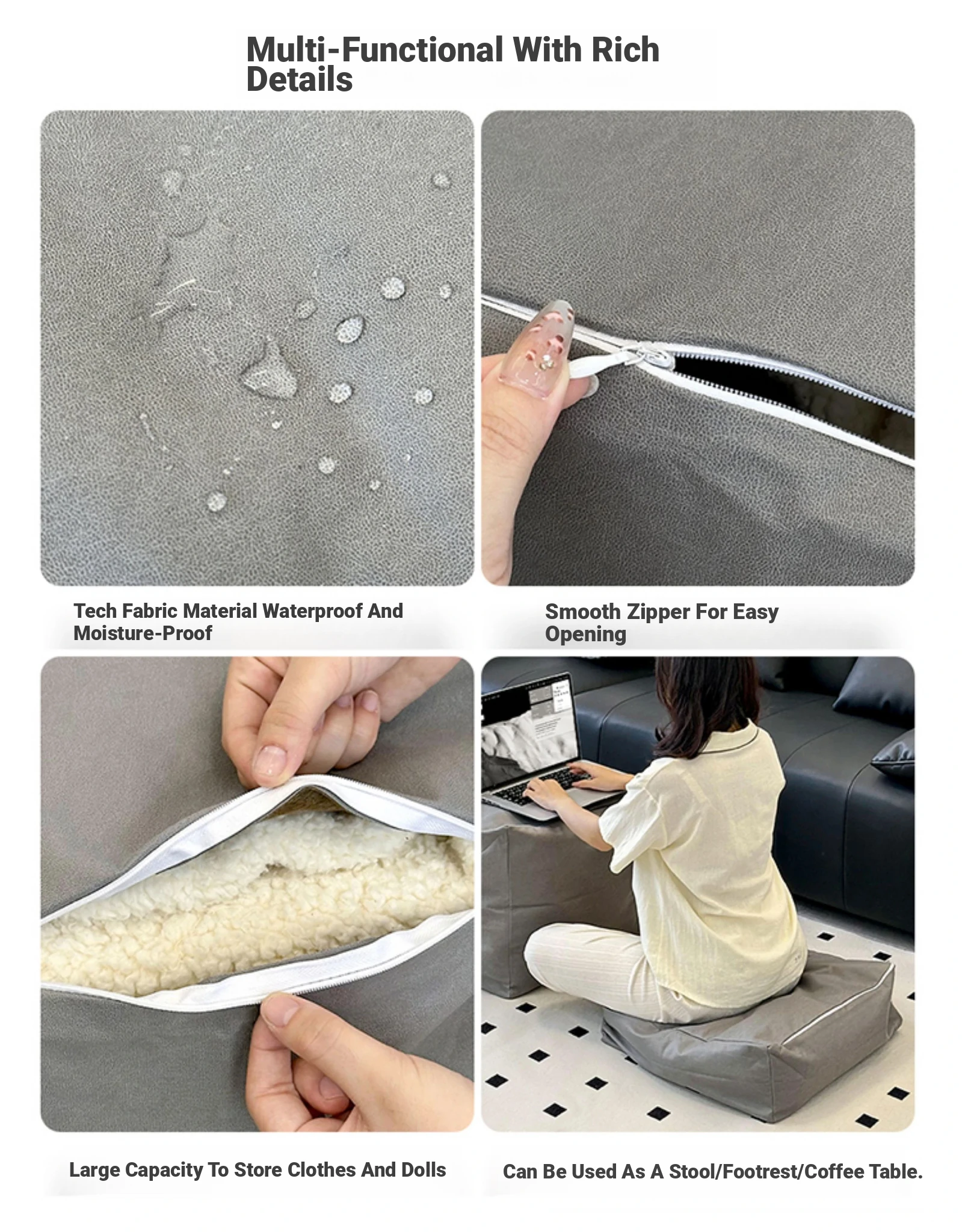 Multi-Functional With Rich Details

Tech Fabric Material Waterproof And Moisture-Proof

Smooth Zipper For Easy Opening

Large Capacity To Store Clothes And Dolls

Can Be Used As A Stool/Footrest/Coffee Table.