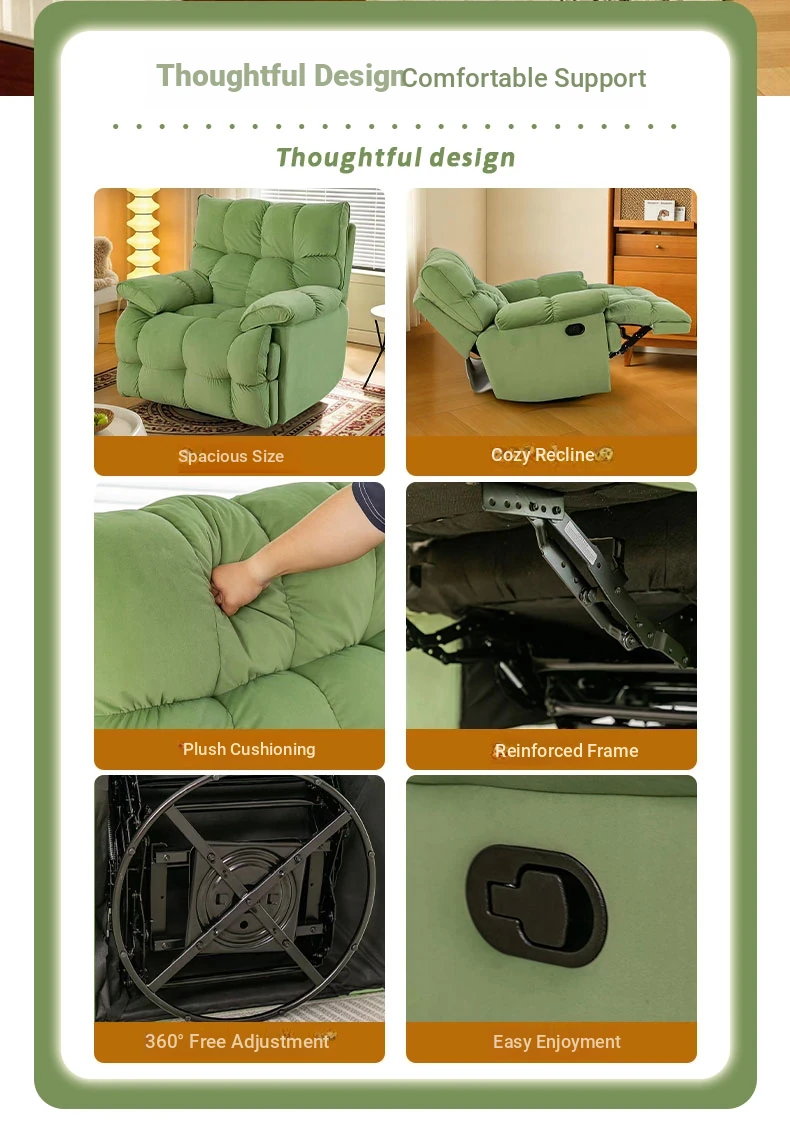 Thoughtful Design Comfortable Support

Thoughtful design

Spacious Size

Cozy Recline

Plush Cushioning

Reinforced Frame

360° Free Adjustment

Easy Enjoyment