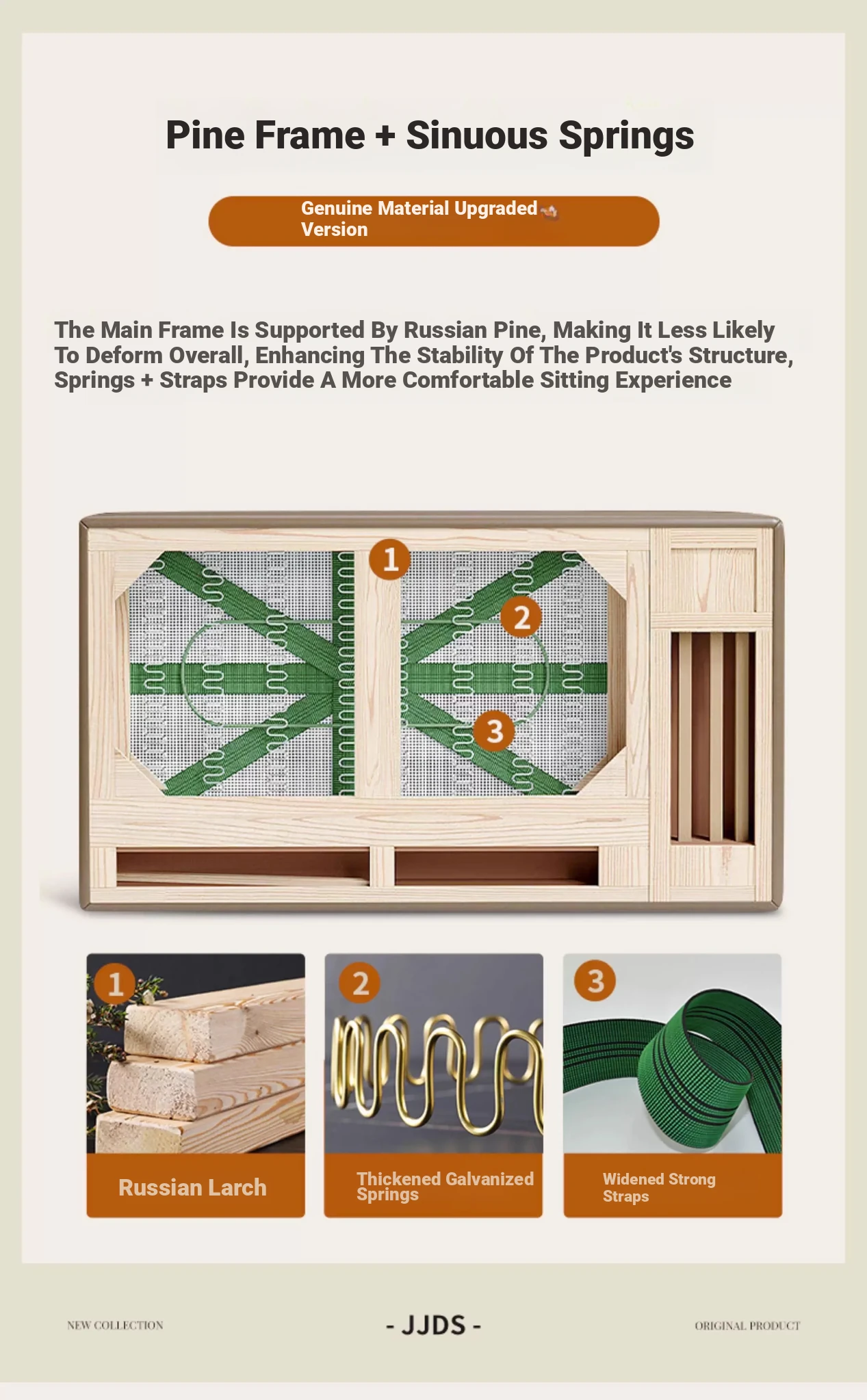 Pine Frame + Sinuous Springs

Genuine Material Upgraded Version

The Main Frame Is Supported By Russian Pine, Making It Less Likely To Deform Overall, Enhancing The Stability Of The Product's Structure, Springs + Straps Provide A More Comfortable Sitting Experience

1

2

3

1

Russian Larch

2

Thickened Galvanized Springs

3

Widened Strong Straps

NEW COLLECTION

- JJDS -

ORIGINAL PRODUCT