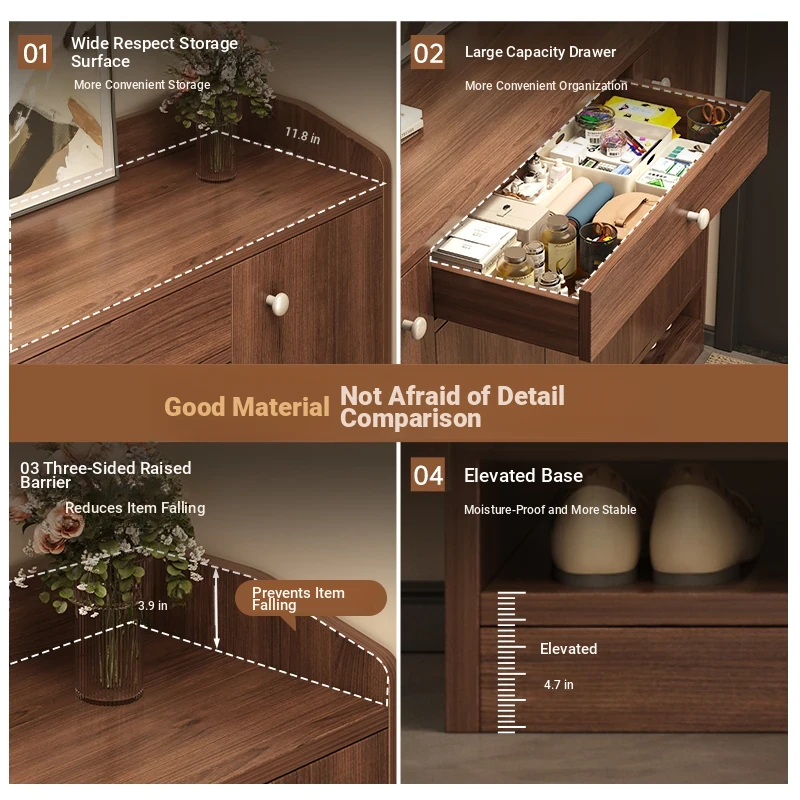 01 Wide Respect Storage Surface

More Convenient Storage

11.8 in

02 Large Capacity Drawer

More Convenient Organization

Good Material Not Afraid of Detail Comparison

03 Three-Sided Raised Barrier

Reduces Item Falling

3.9 in

Prevents Item Falling

04 Elevated Base

Moisture-Proof and More Stable

Elevated

4.7 in