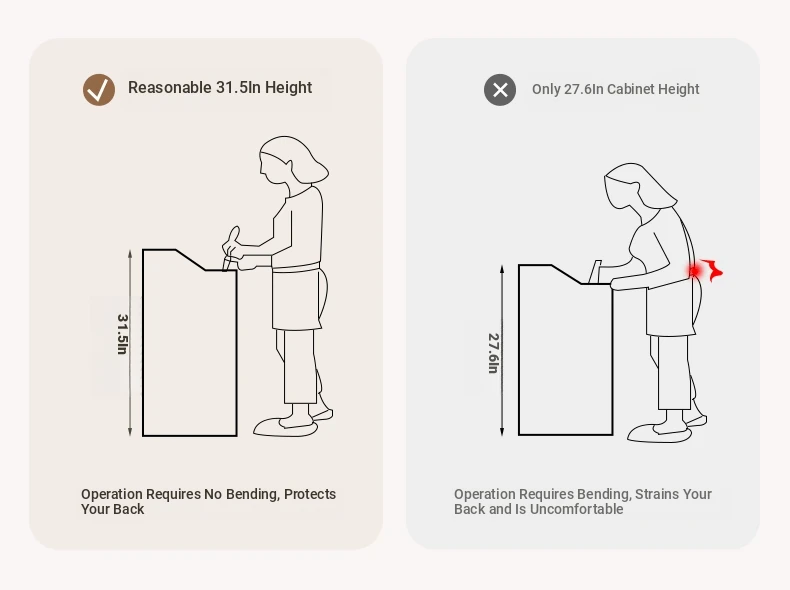 Reasonable 31.5In Height

31.5In

Operation Requires No Bending, Protects Your Back

Only 27.6In Cabinet Height

27.6In

Operation Requires Bending, Strains Your Back and Is Uncomfortable