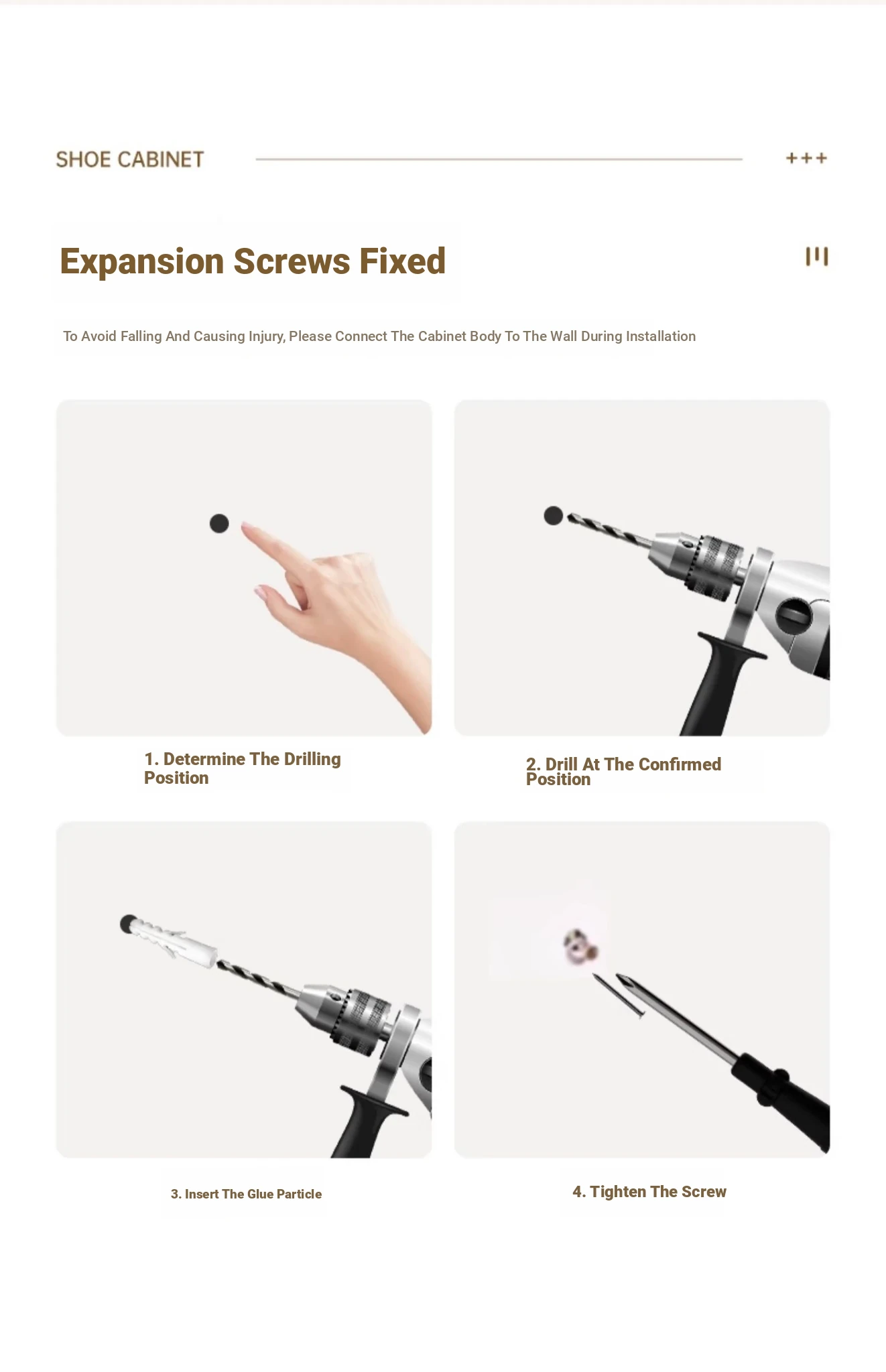 SHOE CABINET

+++

Expansion Screws Fixed

To Avoid Falling And Causing Injury, Please Connect The Cabinet Body To The Wall During Installation

1. Determine The Drilling Position

2. Drill At The Confirmed Position

3. Insert The Glue Particle

4. Tighten The Screw