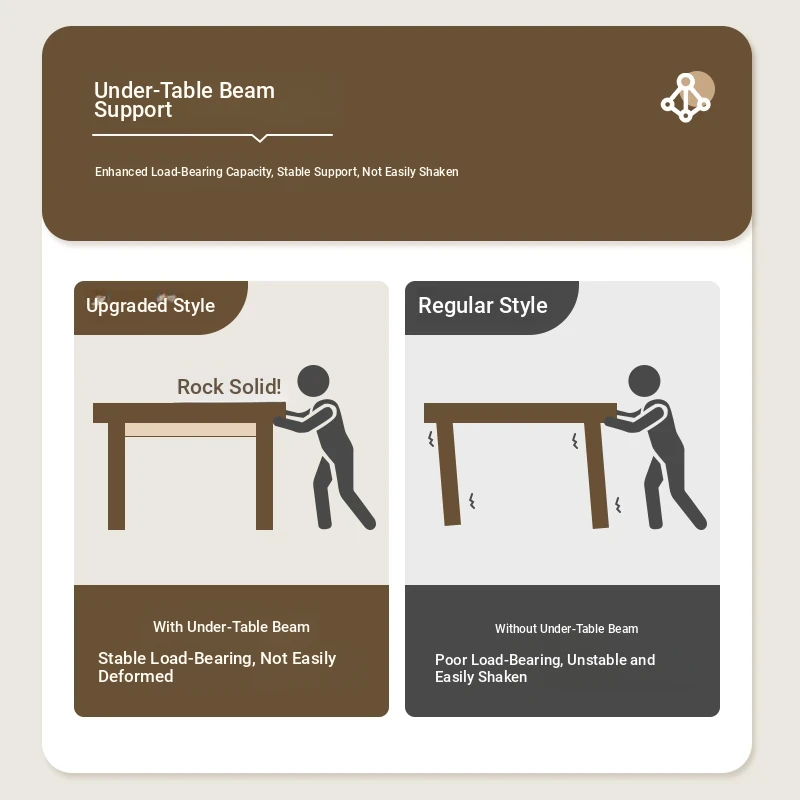 Under-Table Beam Support

Enhanced Load-Bearing Capacity, Stable Support, Not Easily Shaken

Upgraded Style

Rock Solid!

With Under-Table Beam

Stable Load-Bearing, Not Easily Deformed

Regular Style

Without Under-Table Beam

Poor Load-Bearing, Unstable and Easily Shaken