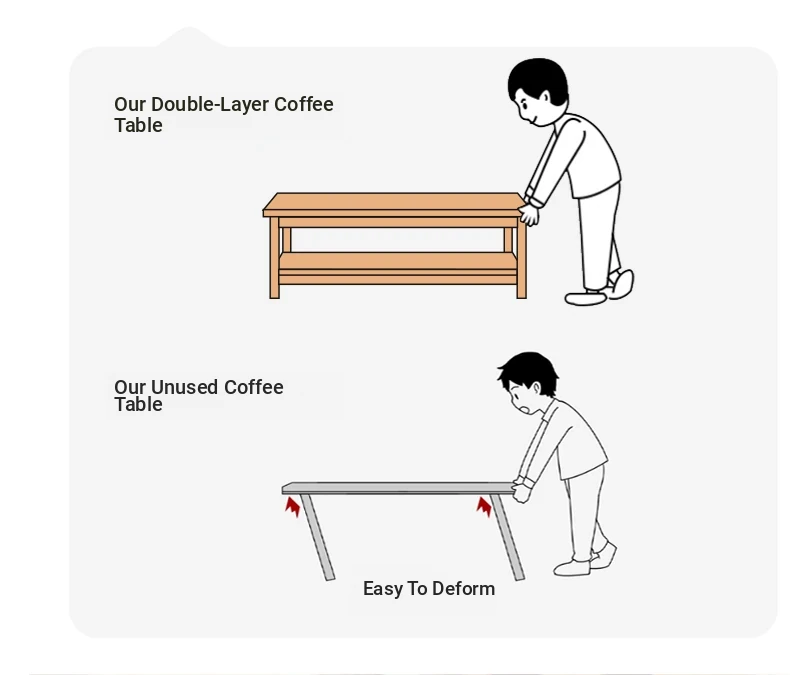 Our Double-Layer Coffee Table

Our Unused Coffee Table

Easy To Deform