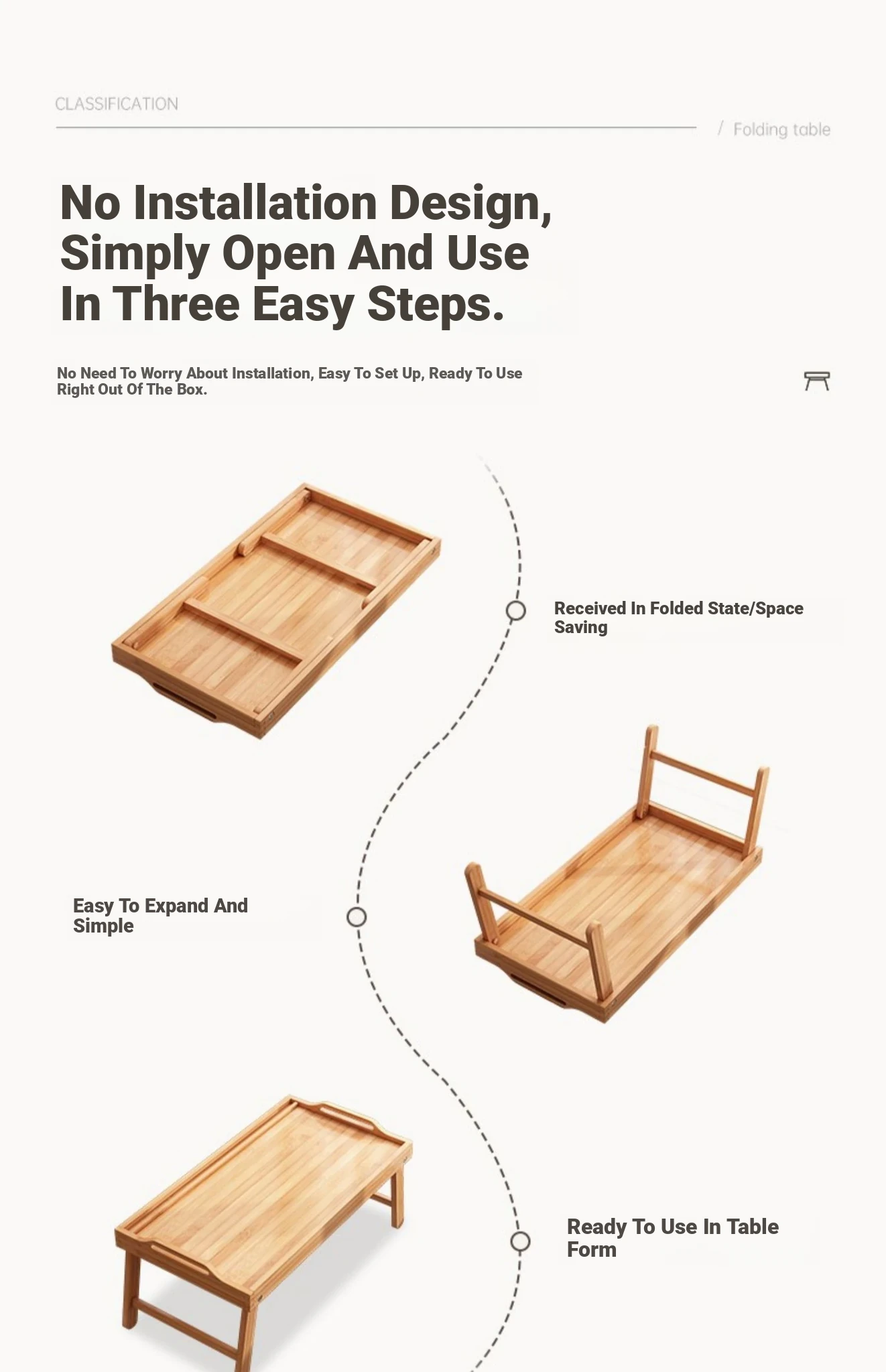 CLASSIFICATION

/ Folding table

No Installation Design, Simply Open And Use In Three Easy Steps.

No Need To Worry About Installation, Easy To Set Up, Ready To Use Right Out Of The Box.

Received In Folded State/Space Saving

Easy To Expand And Simple

Ready To Use In Table Form