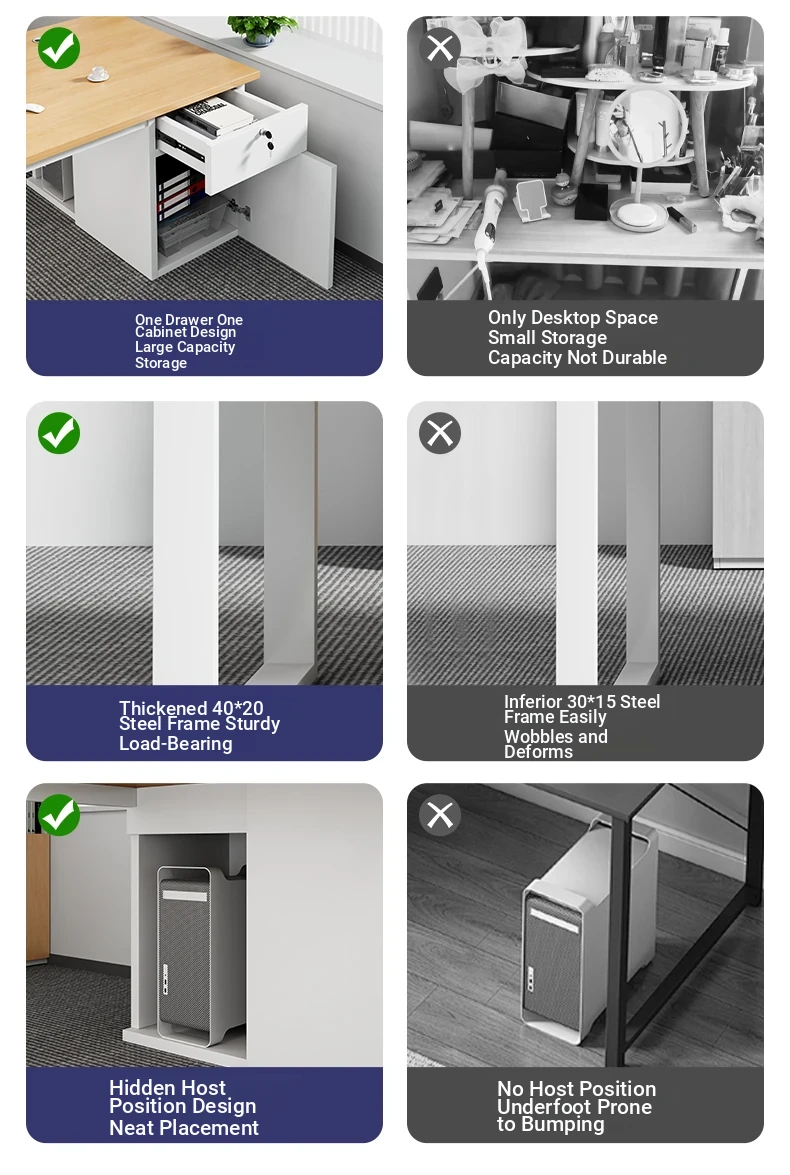 One Drawer One Cabinet Design Large Capacity Storage

Only Desktop Space Small Storage Capacity Not Durable

Thickened 40*20 Steel Frame Sturdy Load-Bearing

Inferior 30*15 Steel Frame Easily Wobbles and Deforms

Hidden Host Position Design Neat Placement

No Host Position Underfoot Prone to Bumping