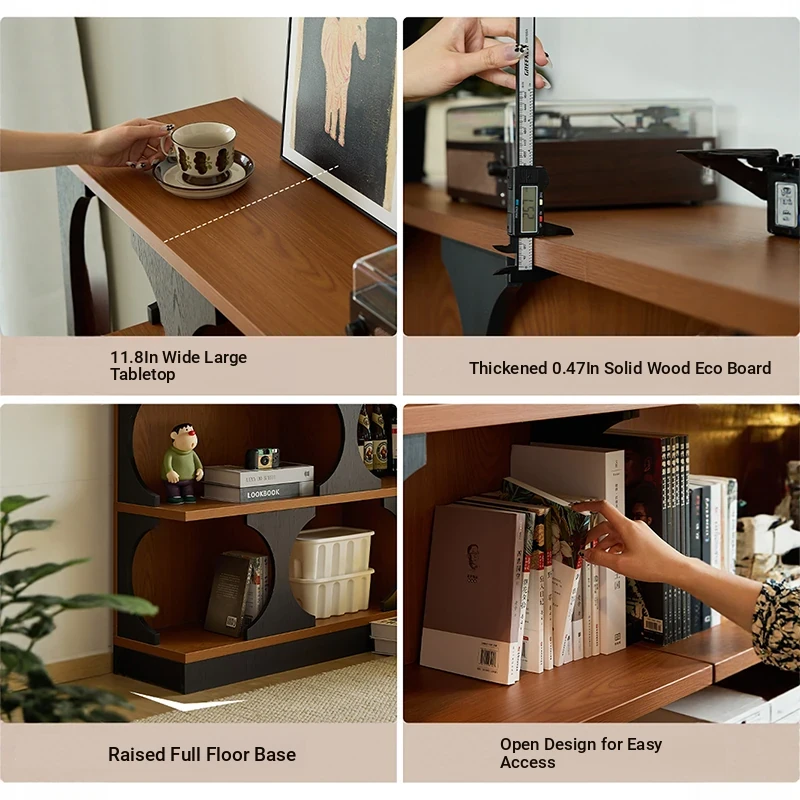 11.8In Wide Large Tabletop

Thickened 0.47In Solid Wood Eco Board

LOOKBOOK

Raised Full Floor Base

Open Design for Easy Access