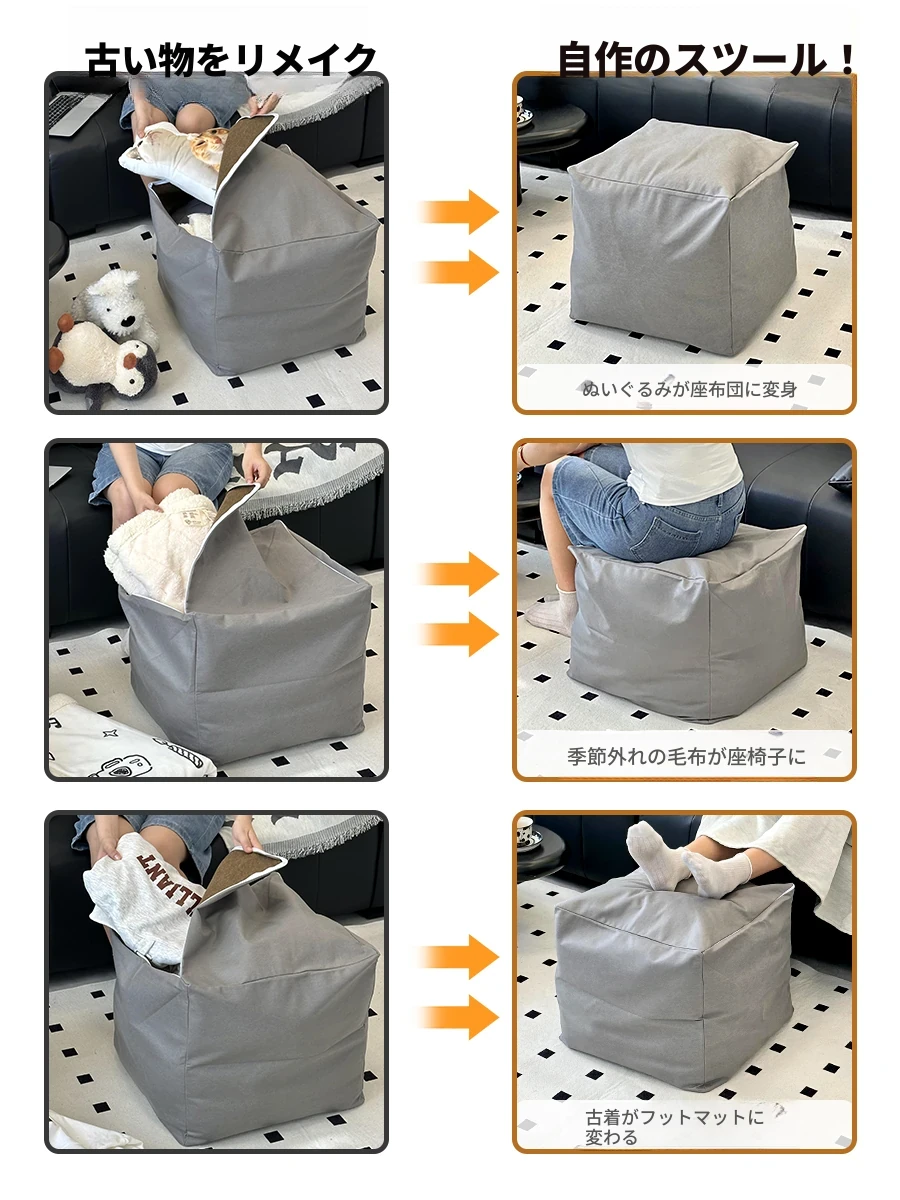 古い物をリメイク

自作のスツール！

ぬいぐるみが座布団に変身

季節外れの毛布が座椅子に

LLIANT

古着がフットマットに変わる