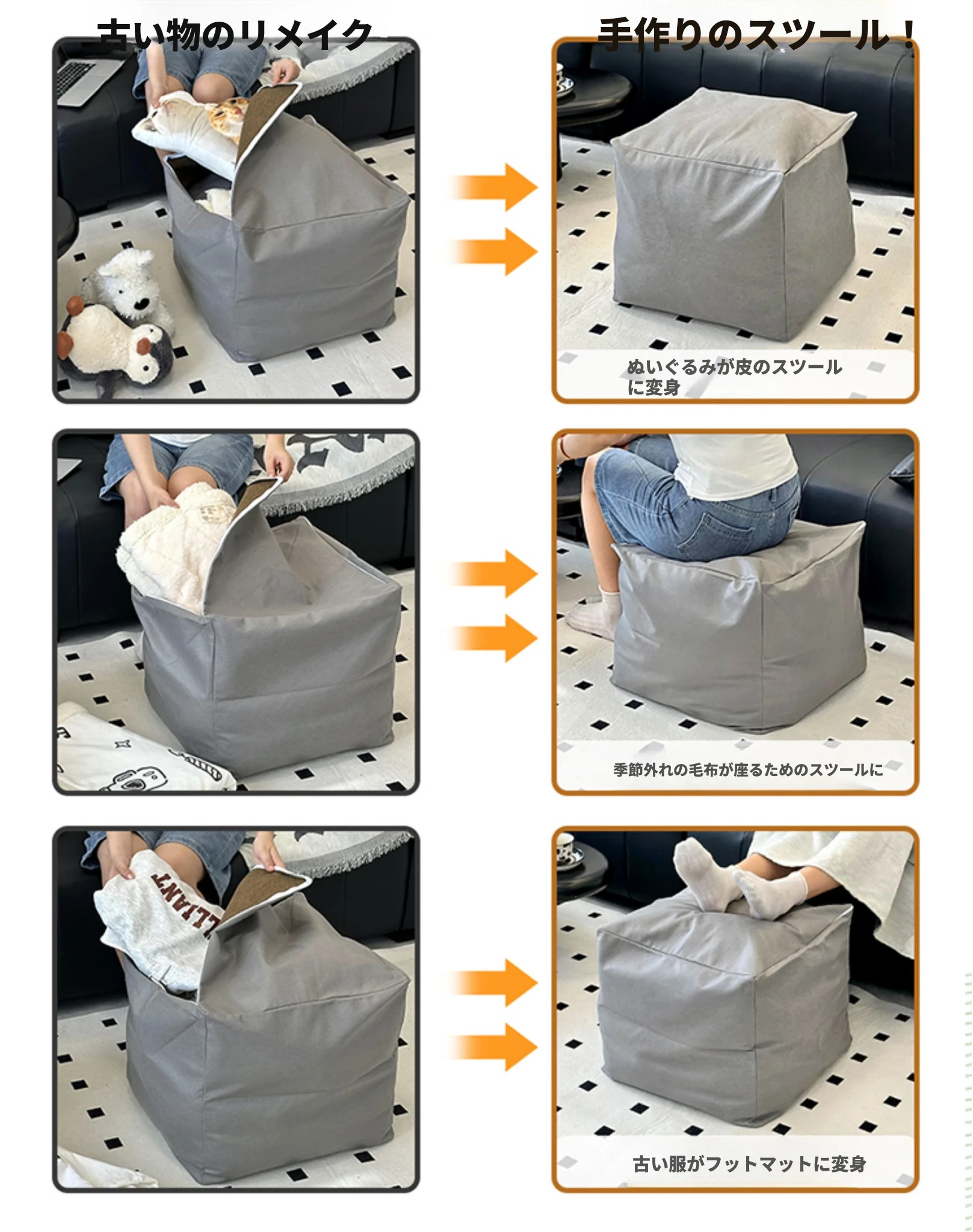 古い物のリメイク

手作りのスツール！

ぬいぐるみが皮のスツールに変身

季節外れの毛布が座るためのスツールに

古い服がフットマットに変身