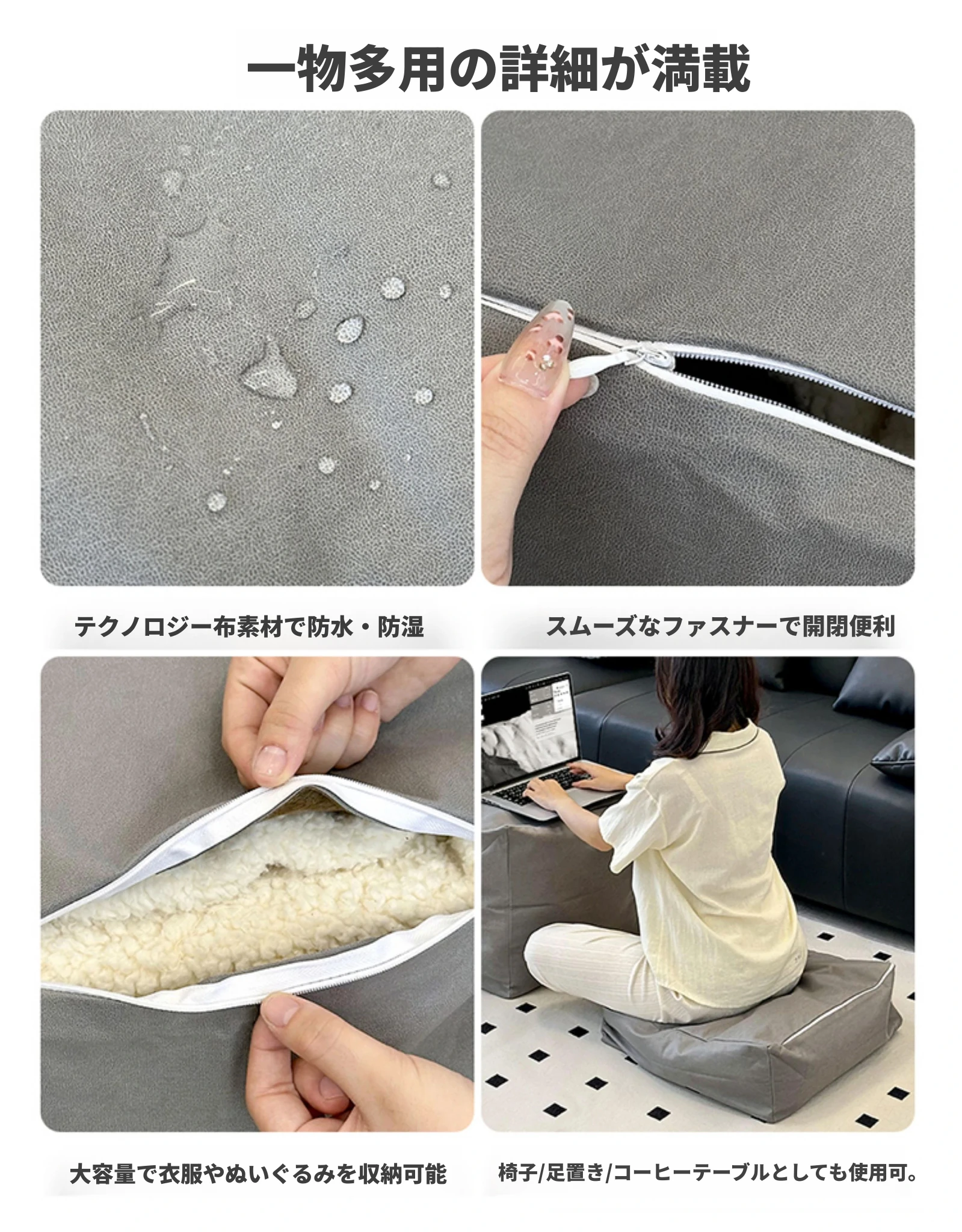 一物多用の詳細が満載

テクノロジー布素材で防水・防湿

スムーズなファスナーで開閉便利

大容量で衣服やぬいぐるみを収納可能

椅子/足置き/コーヒーテーブルとしても使用可。