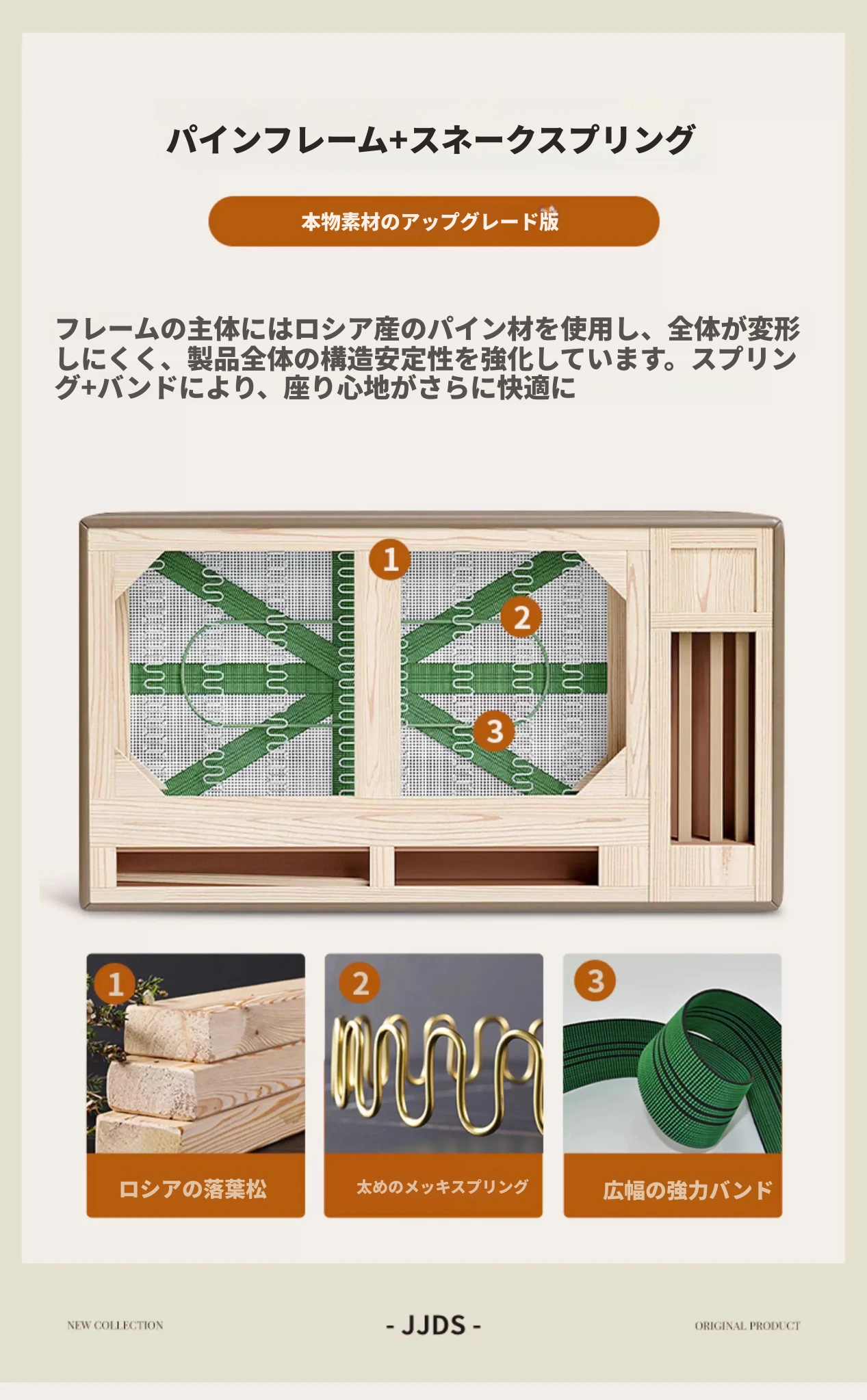 パインフレーム+スネークスプリング

本物素材のアップグレード版

フレームの主体にはロシア産のパイン材を使用し、全体が変形しにくく、製品全体の構造安定性を強化しています。スプリング+バンドにより、座り心地がさらに快適に

1

2

3

1
ロシアの落葉松

2
太めのメッキスプリング

3
広幅の強力バンド

NEW COLLECTION

- JJDS -

ORIGINAL PRODUCT