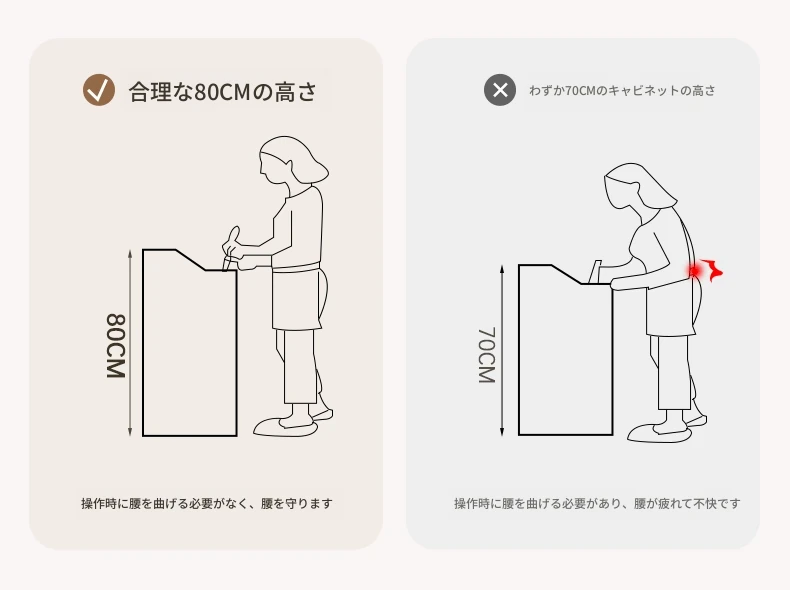 合理な80CMの高さ

80CM

操作時に腰を曲げる必要がなく、腰を守ります

わずか70CMのキャビネットの高さ

70CM

操作時に腰を曲げる必要があり、腰が疲れて不快です