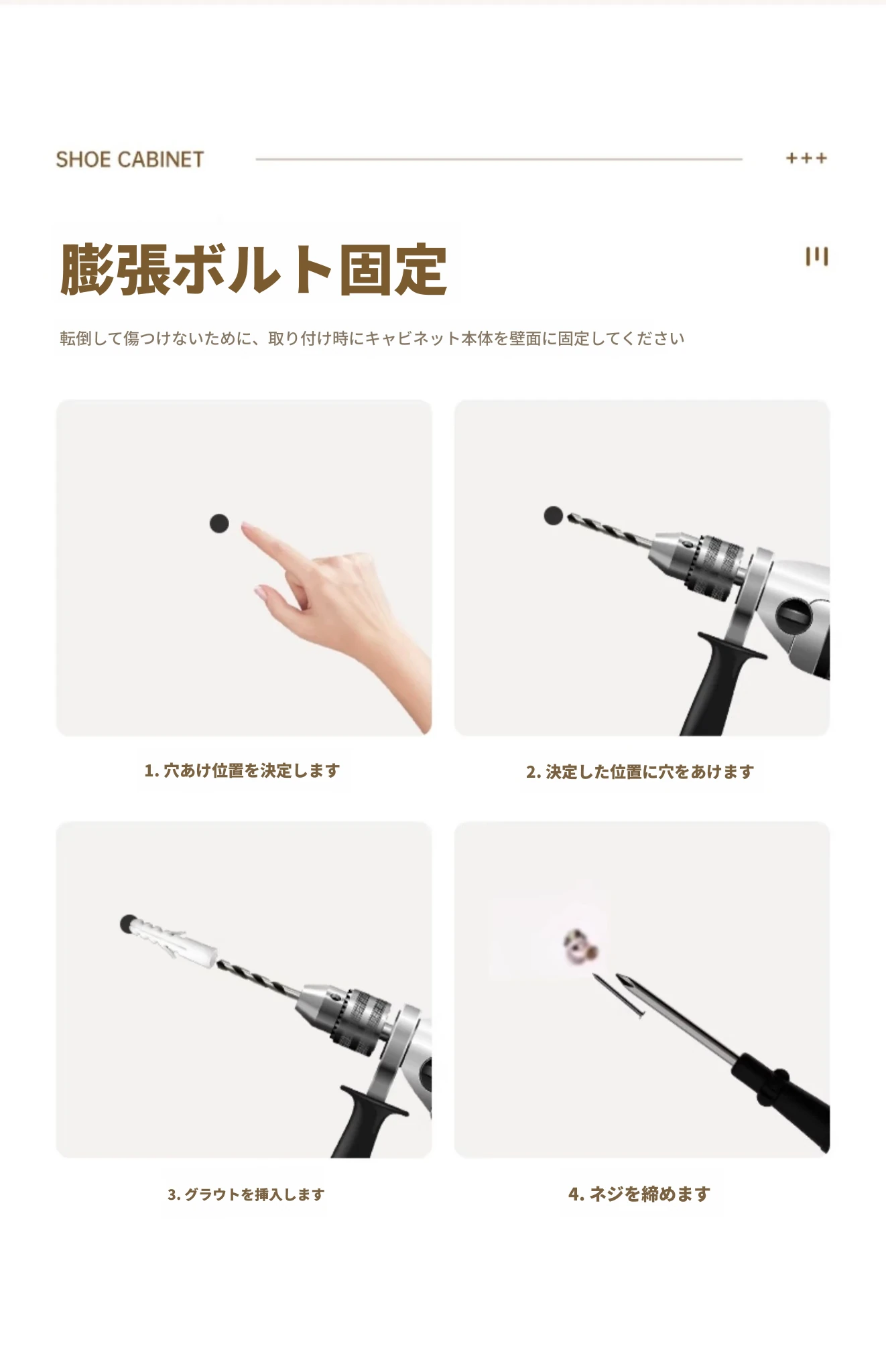 SHOE CABINET

+++

膨張ボルト固定

転倒して傷つけないために、取り付け時にキャビネット本体を壁面に固定してください

1. 穴あけ位置を決定します

2. 決定した位置に穴をあけます

3. グラウトを挿入します

4. ネジを締めます