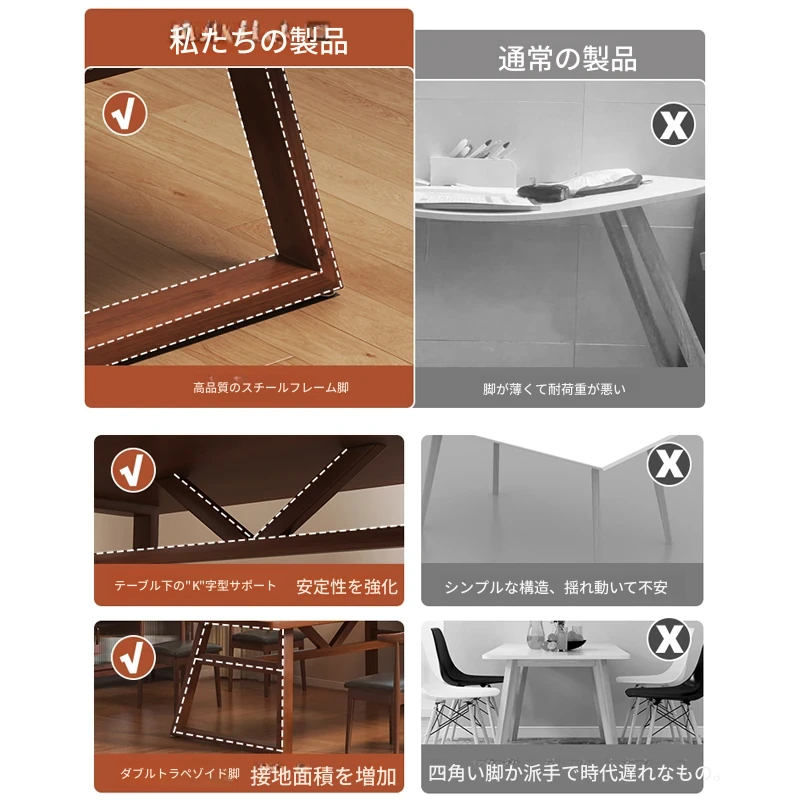 私たちの製品

通常の製品

高品質のスチールフレーム脚

脚が薄くて耐荷重が悪い

テーブル下の"K"字型サポート 安定性を強化

シンプルな構造、揺れ動いて不安

ダブルトラペゾイド脚 接地面積を増加

四角い脚か派手で時代遅れなもの。