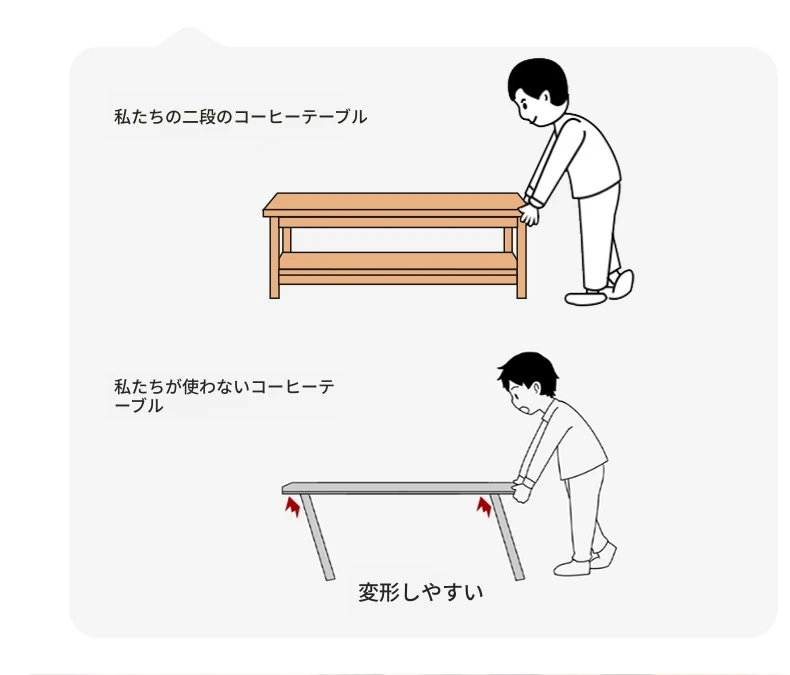 私たちの二段のコーヒーテーブル

私たちが使わないコーヒーテーブル

変形しやすい