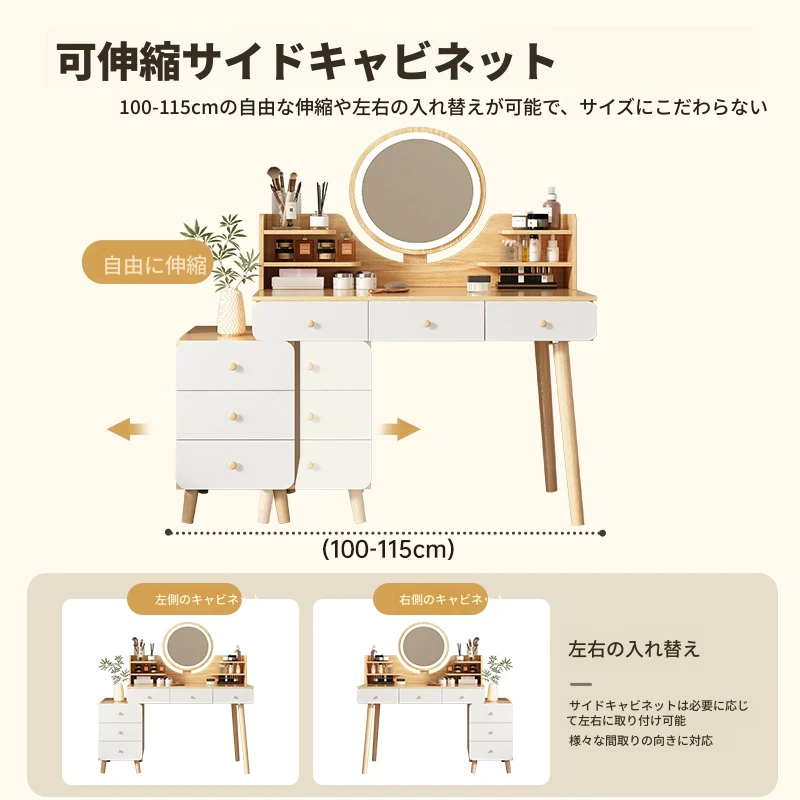 可伸縮サイドキャビネット

100-115cmの自由な伸縮や左右の入れ替えが可能で、サイズにこだわらない

自由に伸縮

(100-115cm)

左側のキャビネット

右側のキャビネット

左右の入れ替え

サイドキャビネットは必要に応じて左右に取り付け可能

様々な間取りの向きに対応