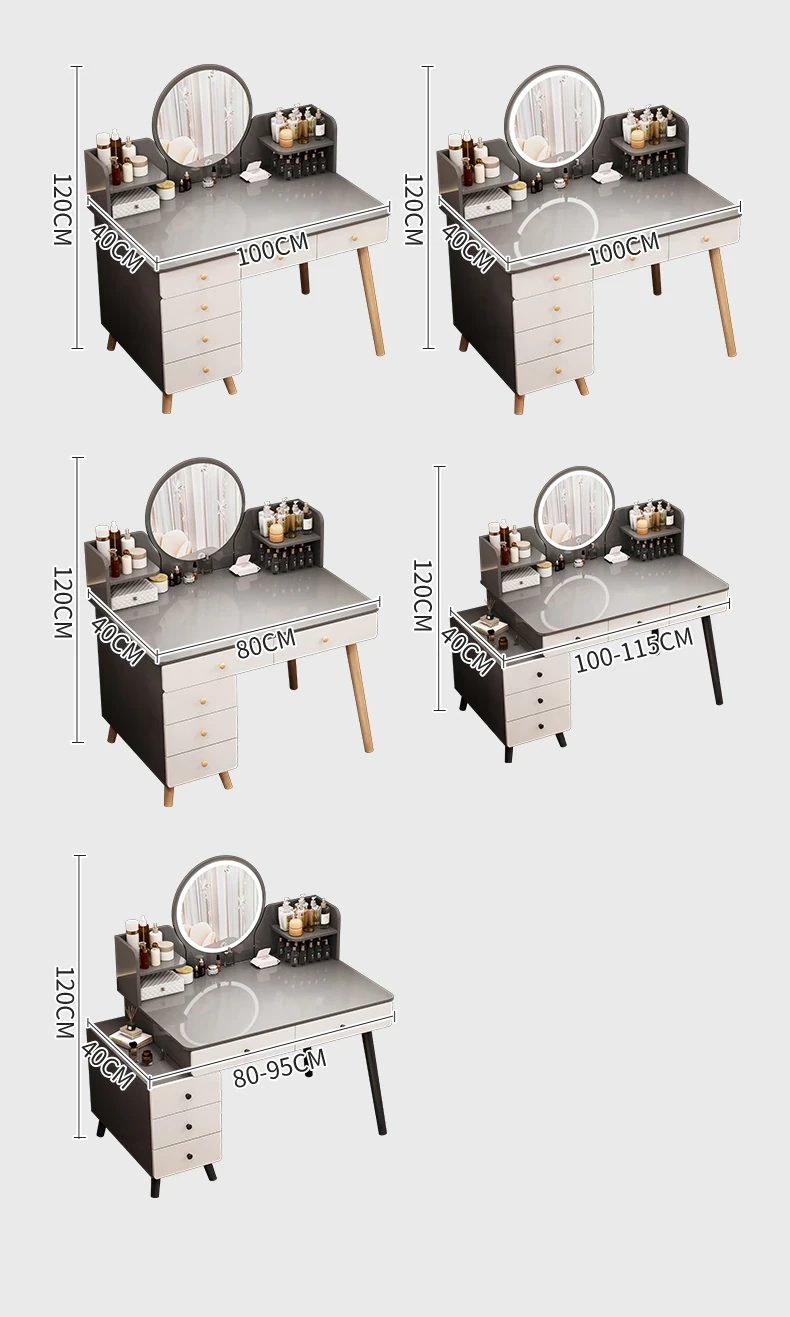 120CM
40CM
100CM

120CM
40CM
100CM

120CM
40CM
80CM

120CM
40CM
100-115CM

120CM
40CM
80-95CM