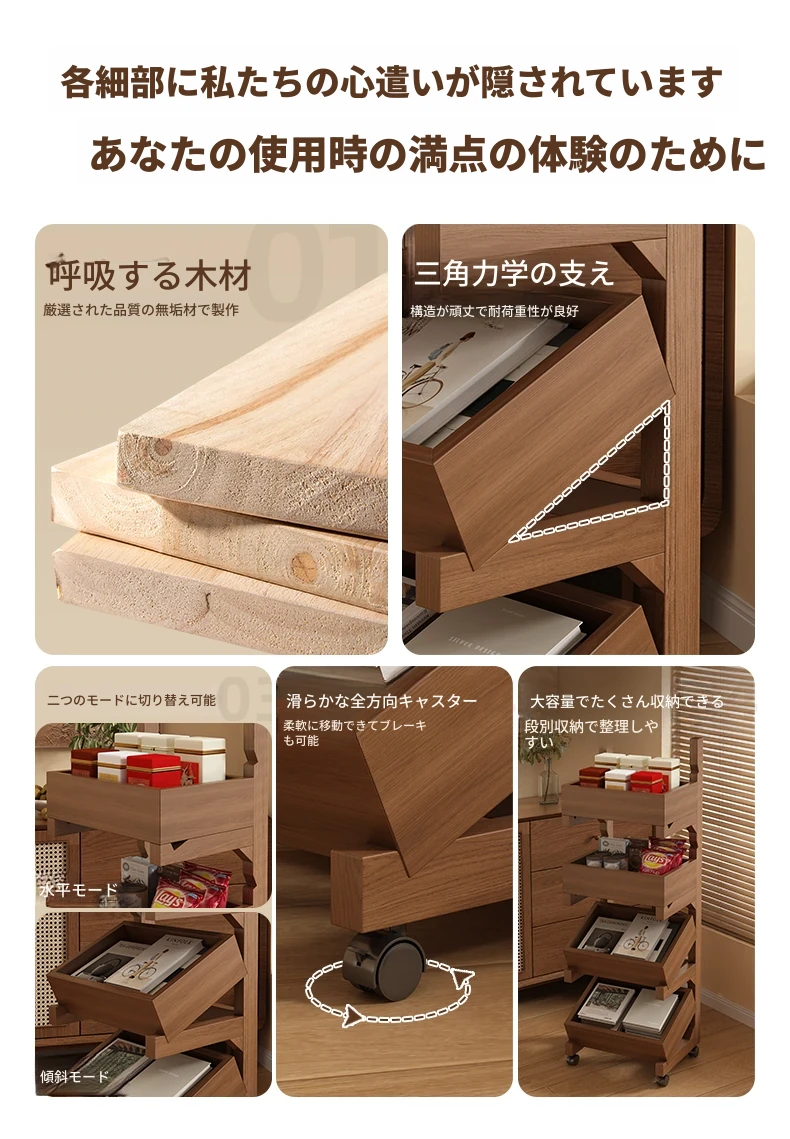 各細部に私たちの心遣いが隠されています

あなたの使用時の満点の体験のために

01

呼吸する木材

厳選された品質の無垢材で製作

三角力学の支え

構造が頑丈で耐荷重性が良好

二つのモードに切り替え可能

水平モード

傾斜モード

滑らかな全方向キャスター

柔軟に移動できてブレーキも可能

大容量でたくさん収納できる

段別収納で整理しやすい