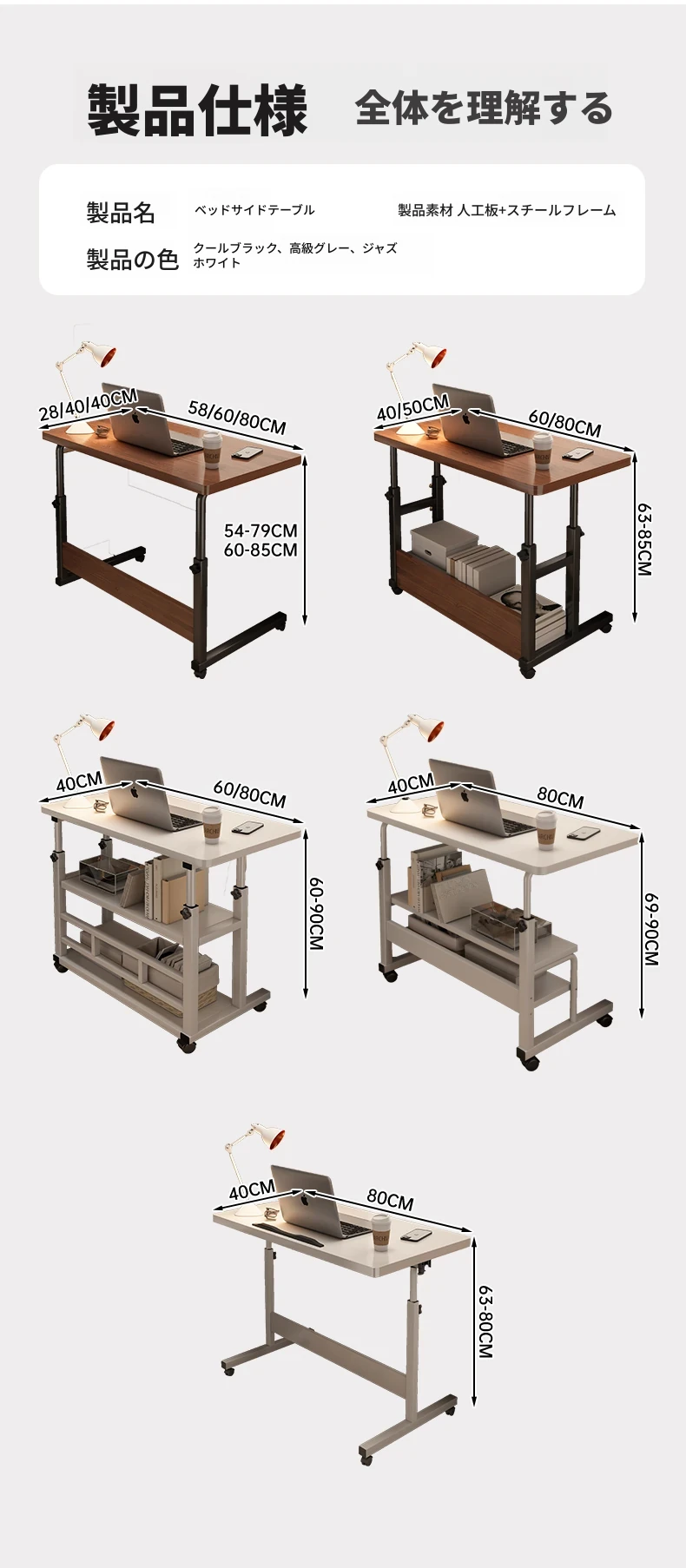 製品仕様 全体を理解する

製品名 ベッドサイドテーブル 製品素材 人工板+スチールフレーム

製品の色 クールブラック、高級グレー、ジャズホワイト

28/40/40CM
58/60/80CM
54-79CM
60-85CM

40/50CM
60/80CM
63-85CM

40CM
60/80CM
60-90CM

40CM
80CM
69-90CM

40CM
80CM
63-80CM